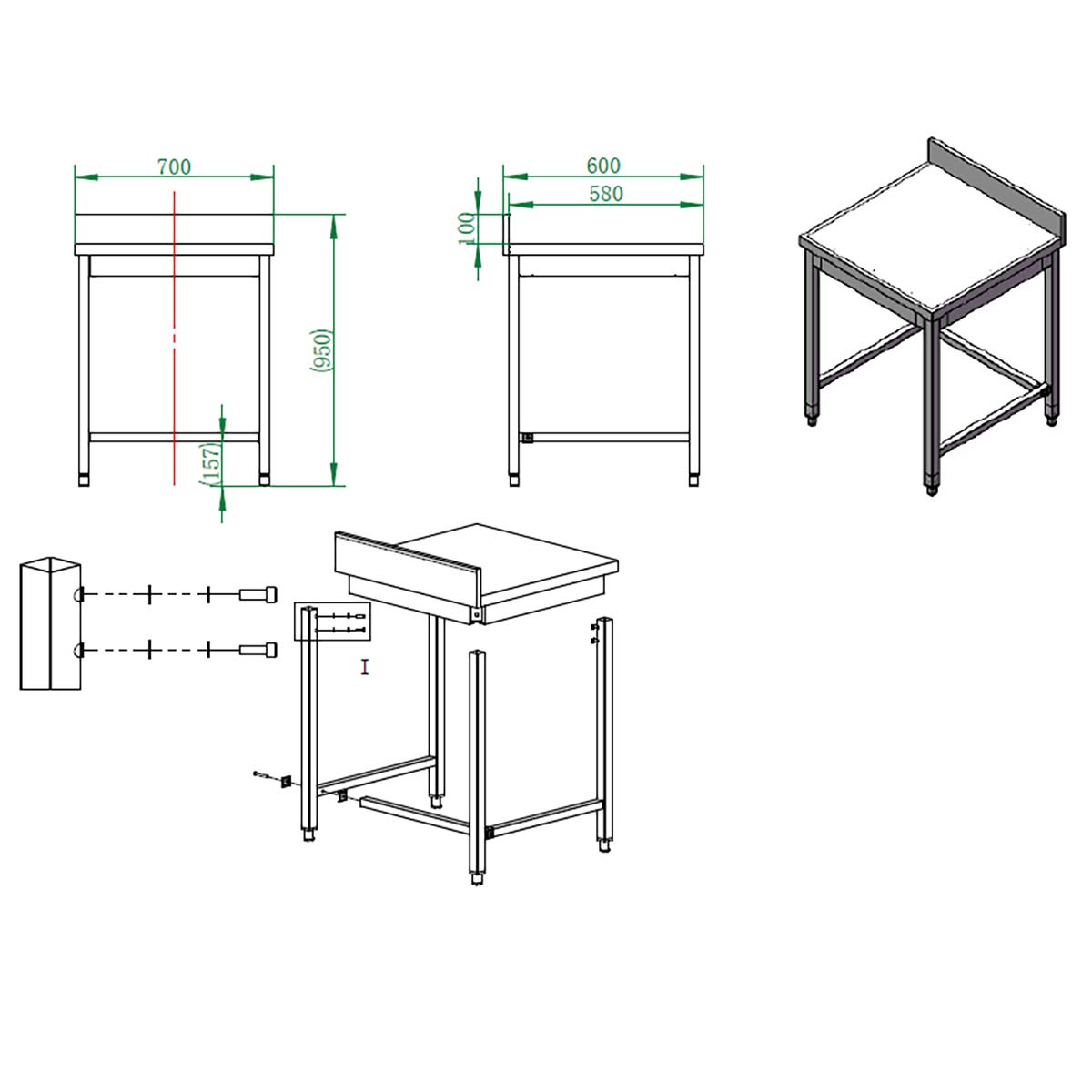 700
(950)
(157)
600
580
100
I