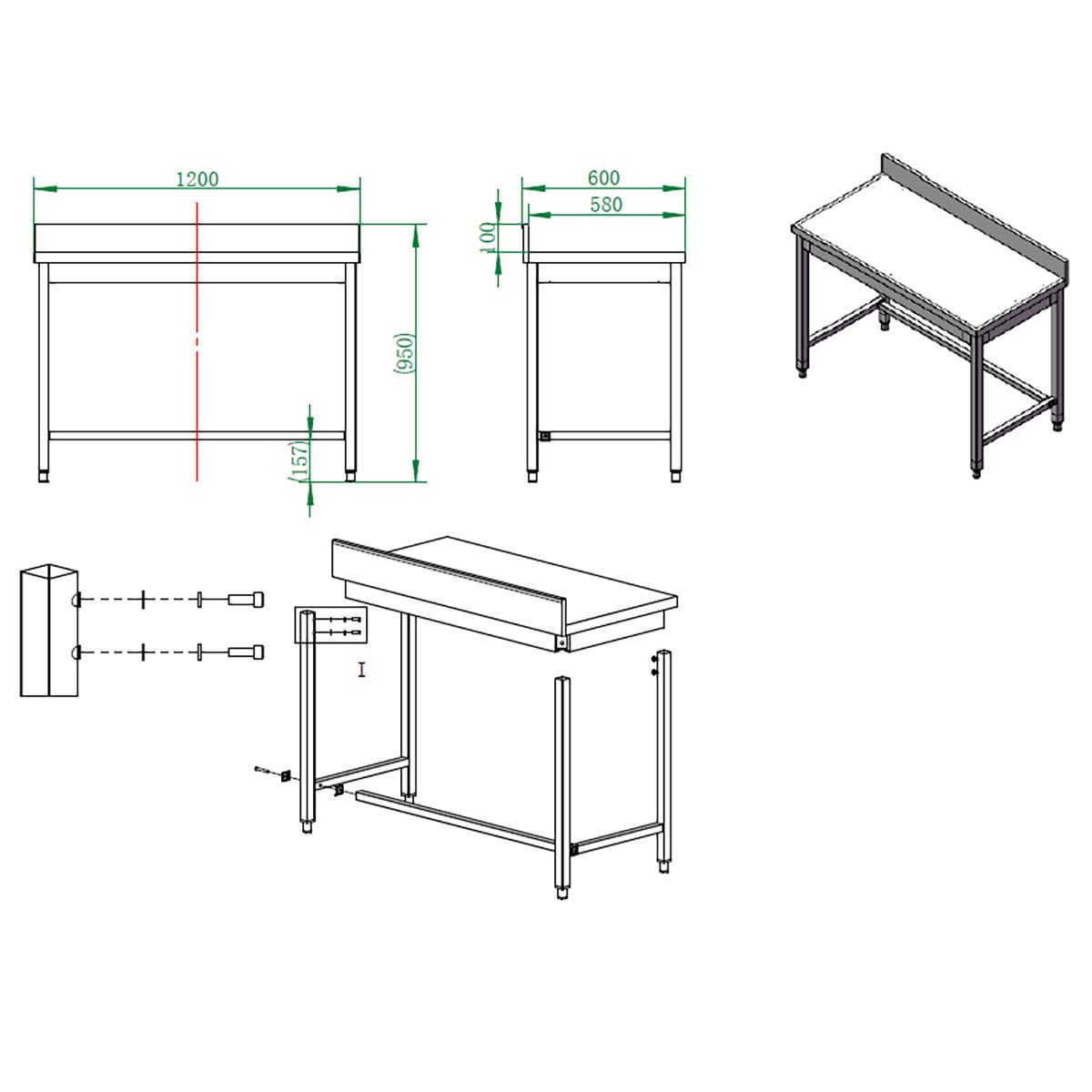 1200

(950)

(157)

600

580

100

I