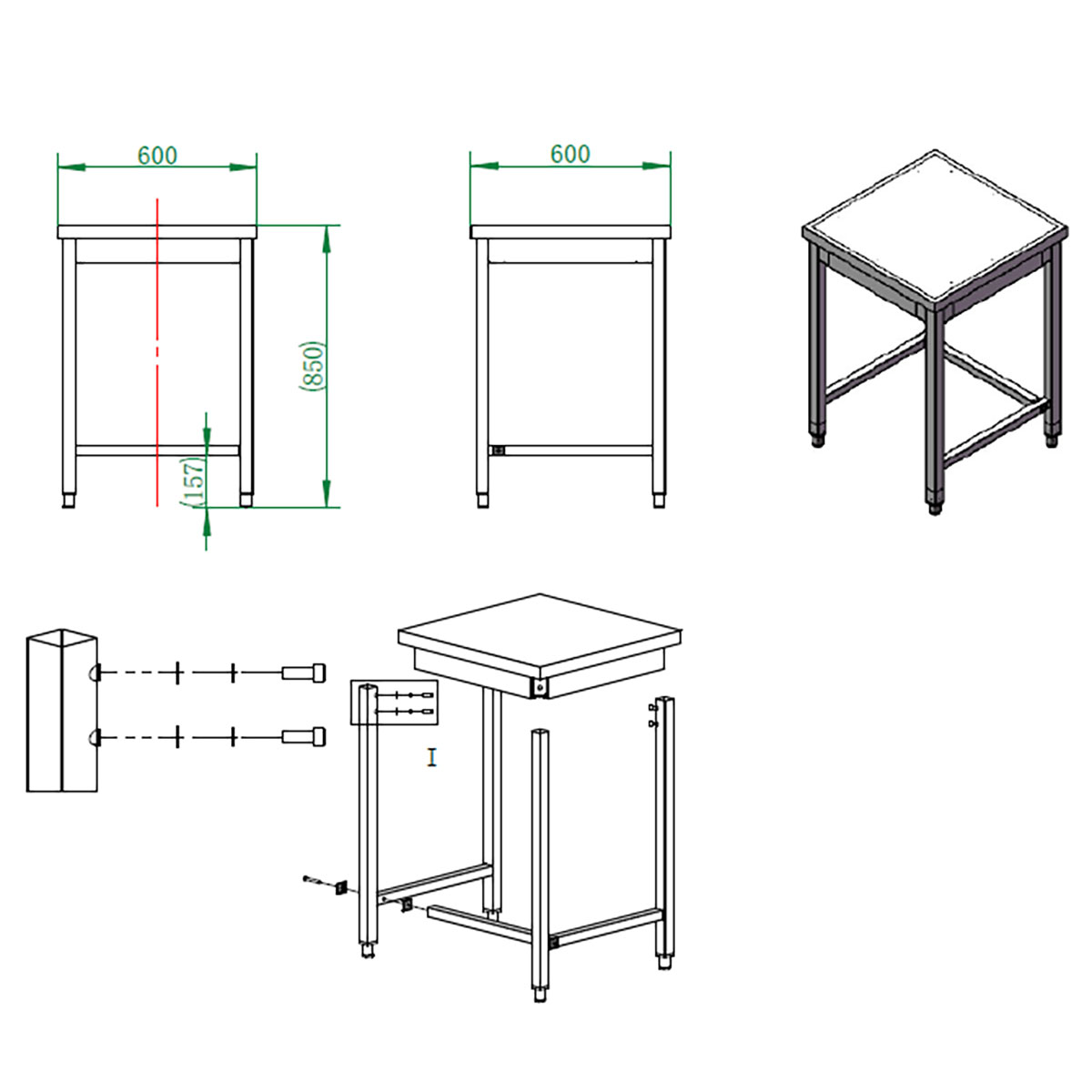 600

(850)

(157)

600

I