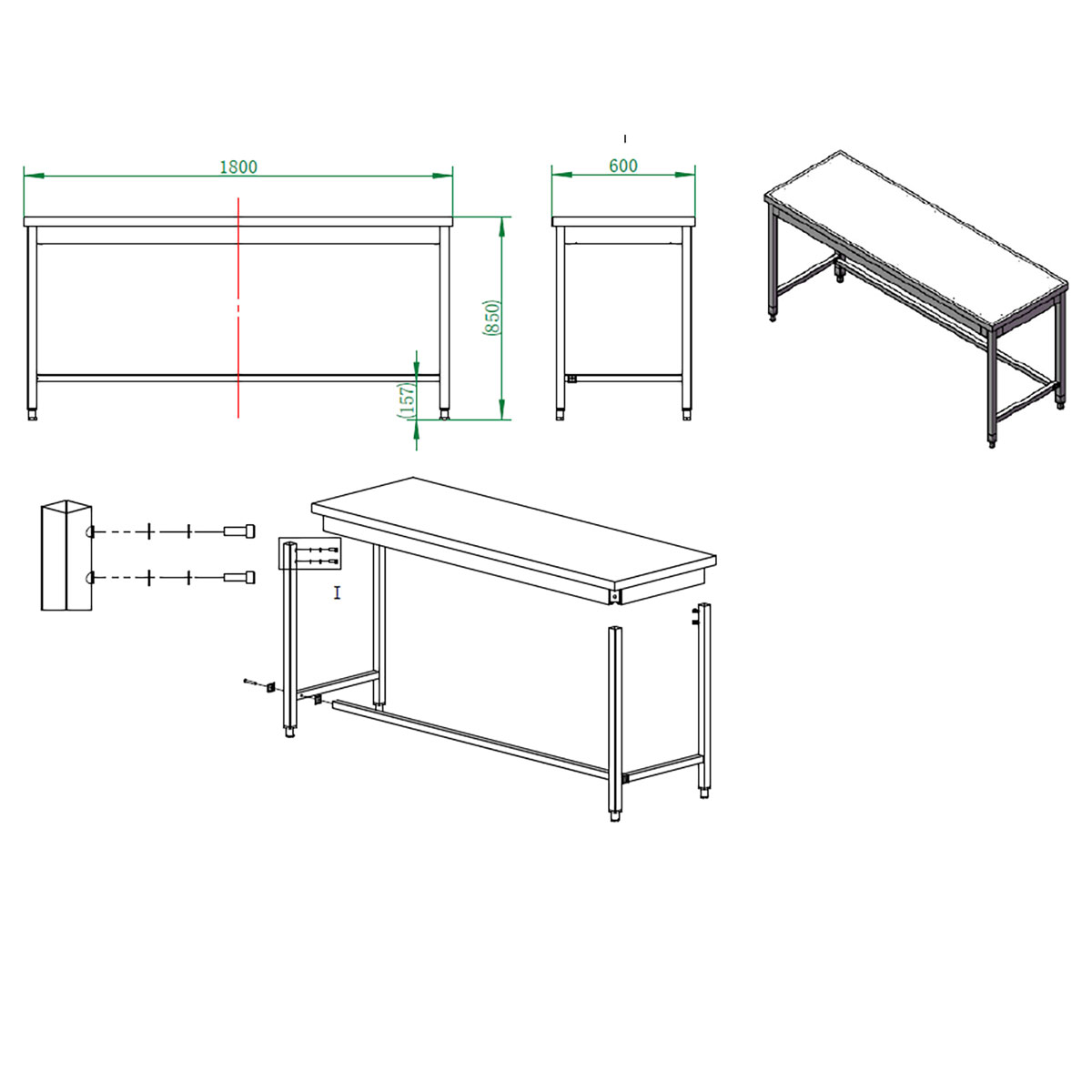 1800

600

(850)

(157)

I