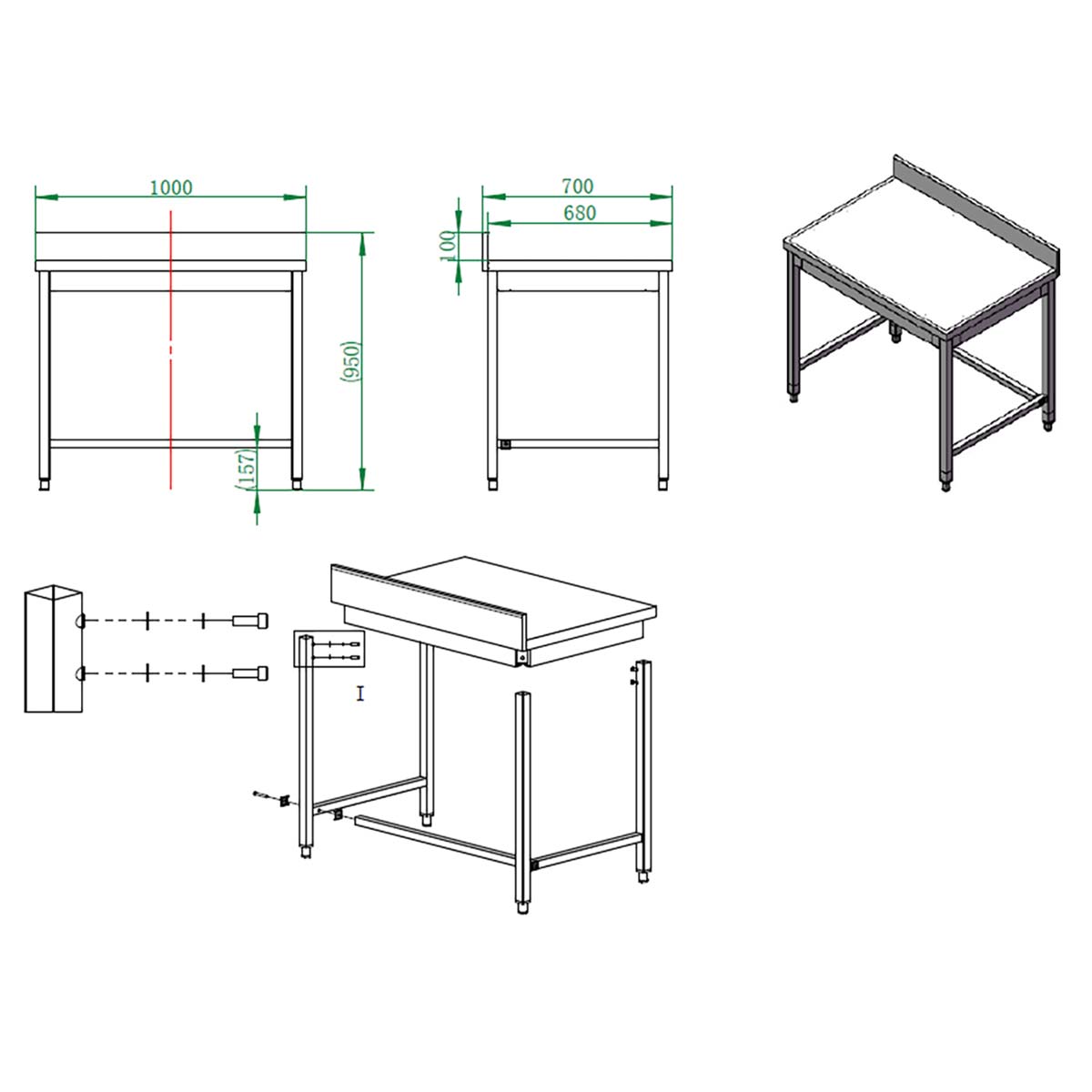 1000

(950)

(157)

700

680

100

I