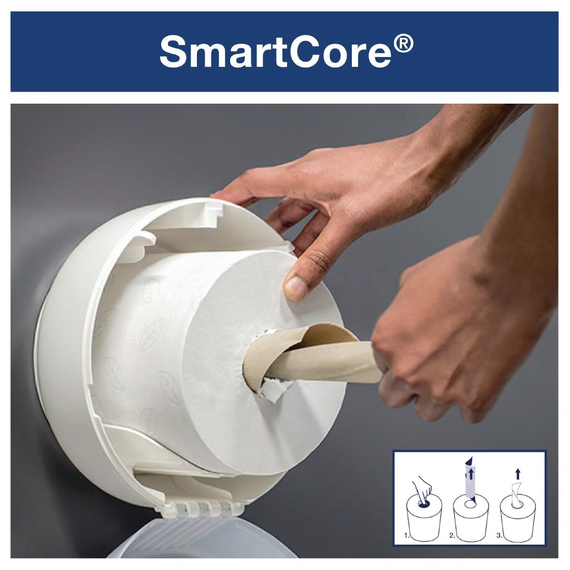 SmartCore®

1.
2.
3.