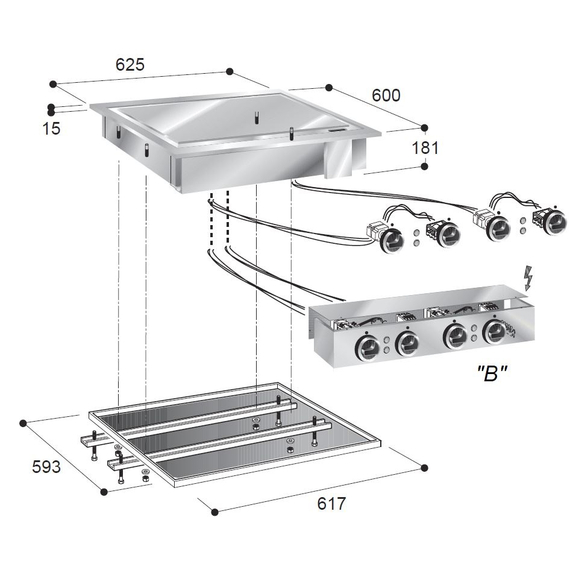 625

600

15

181

"B"

593

617