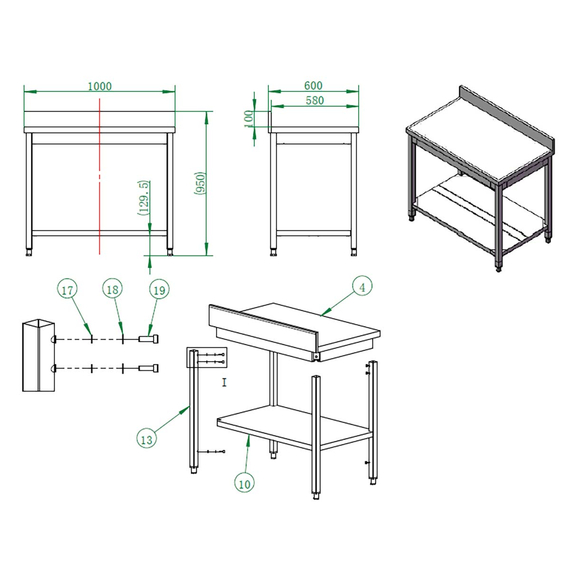 1000

(950)

(129.5)

600

580

100

17

18

19

4

I

13

10