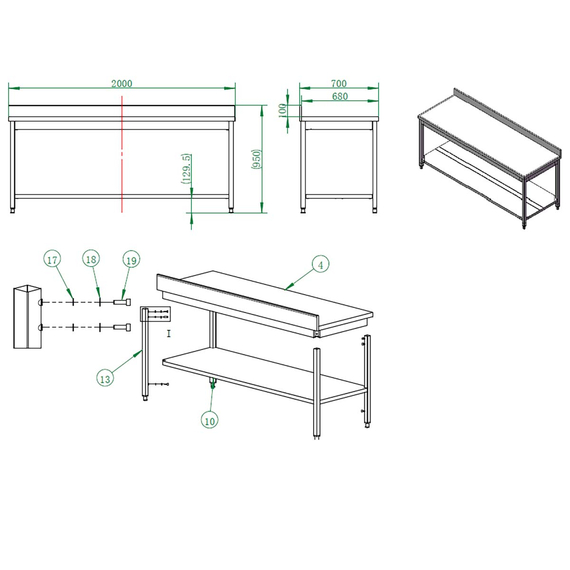 2000

(129.5)

(950)

700

680

100

17

18

19

4

I

13

10