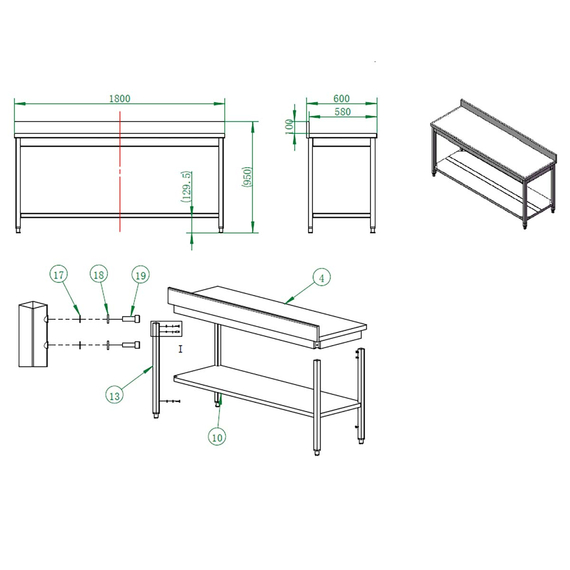 1800

(129.5)

(950)

600

580

100

17

18

19

4

I

13

10