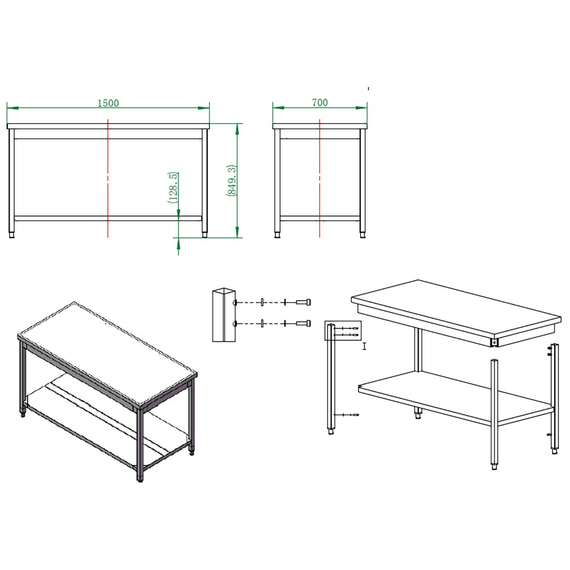 1500

700

(128.5)

(849.3)

I