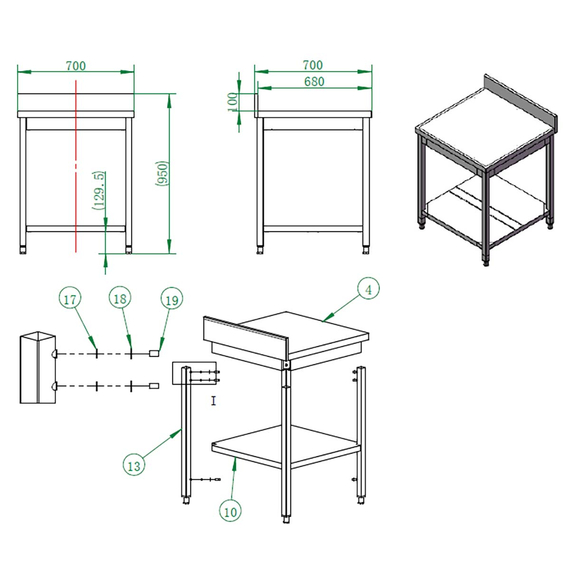 700

(129.5)

(950)

700

680

100

17

18

19

4

I

13

10