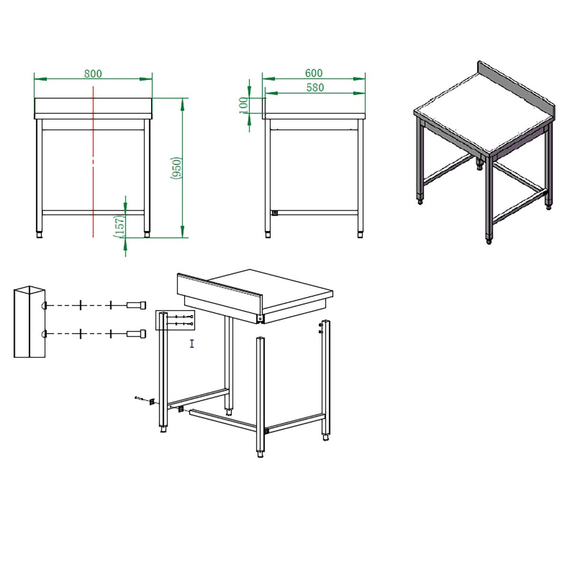 800
(950)
(157)
600
580
100
I