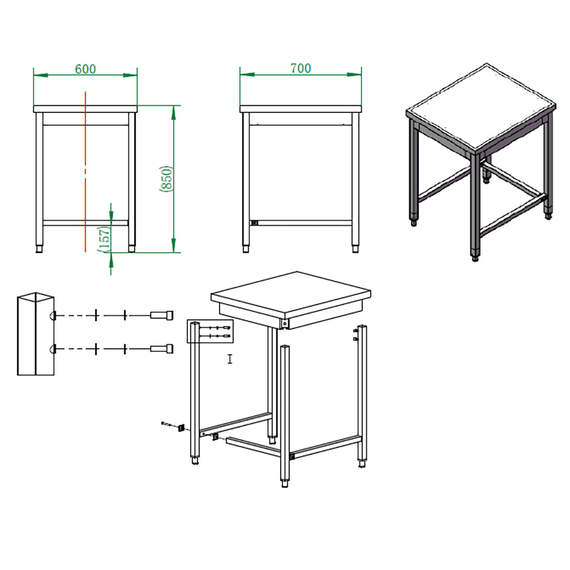 600

700

(850)

(157)

I