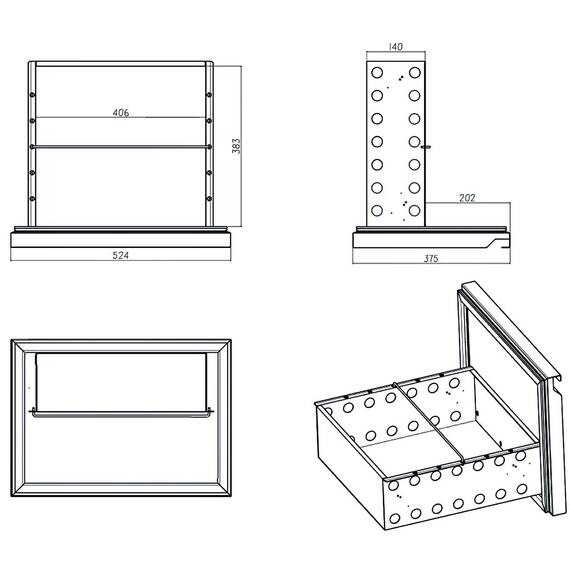 406
383
524
140
202
375