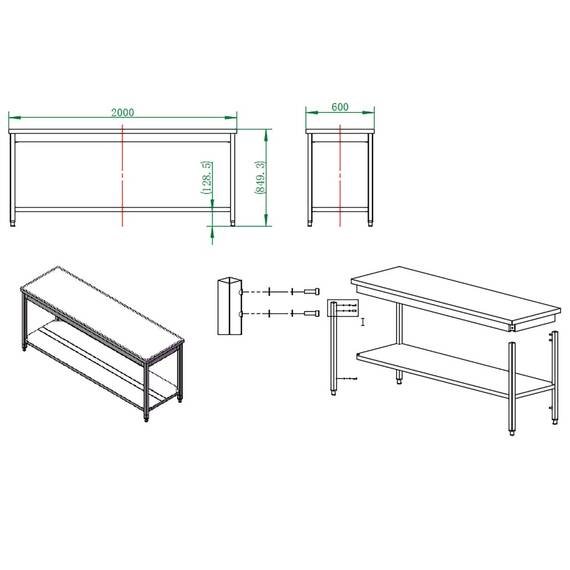 2000

600

(128.5)

(849.3)

I