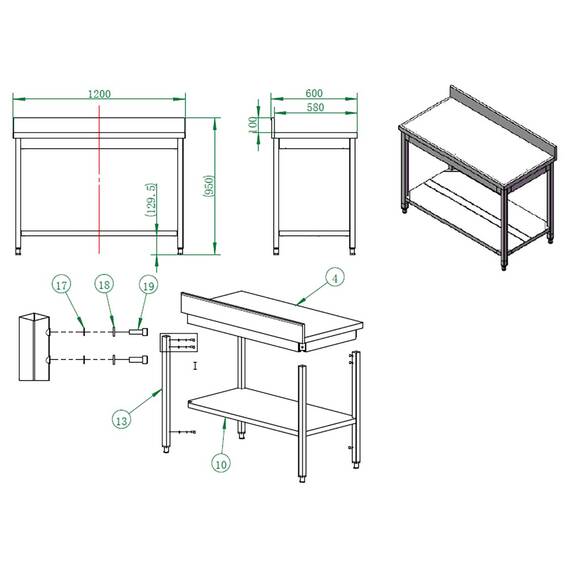 1200

(129.5)

(950)

600

580

100

17

18

19

4

I

13

10