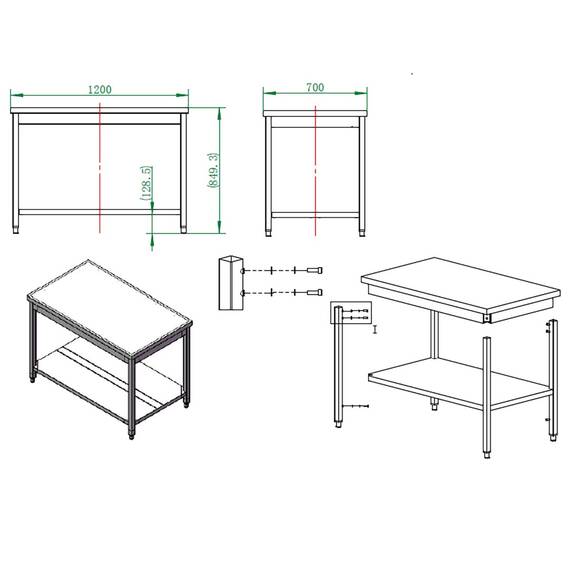 1200

(128.5)

(849.3)

700

I