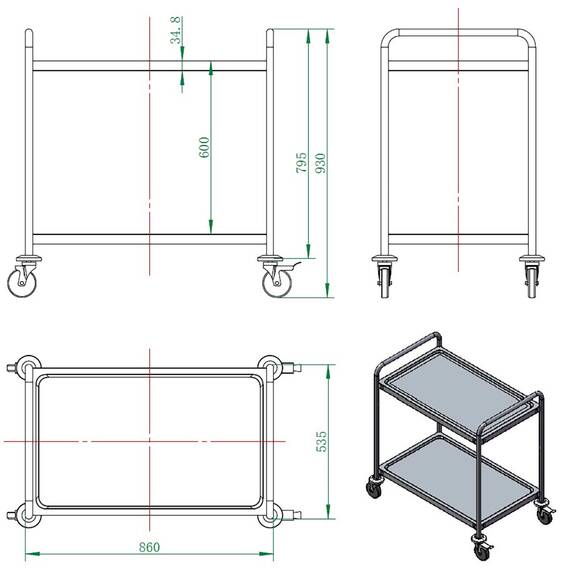 34.8
600
795
930
535
860