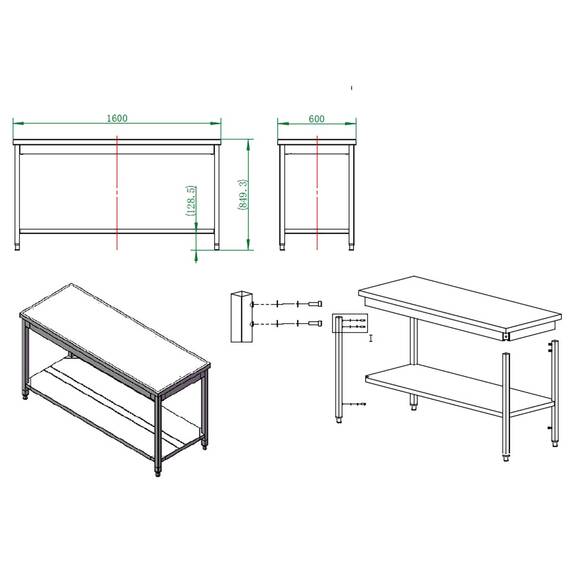 1600

600

(128.5)

(849.3)

I