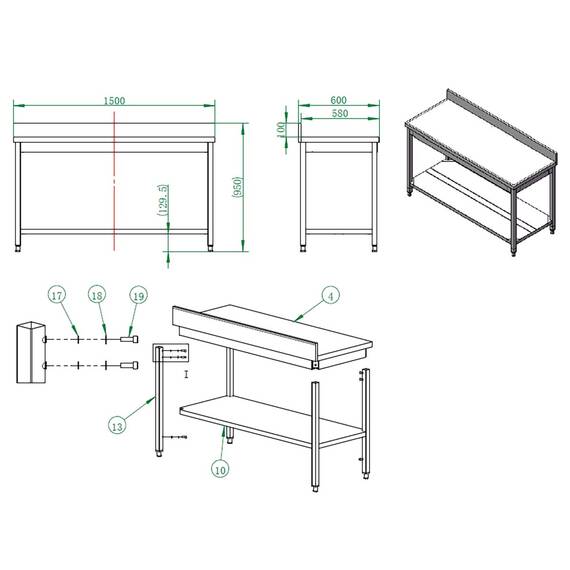 1500

(129.5)

(950)

600

580

100

17

18

19

4

I

13

10