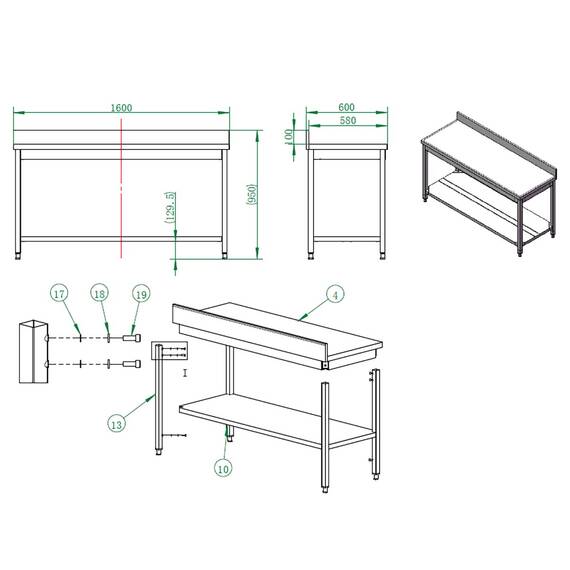 1600
(129.5)
(950)
600
580
100
17
18
19
4
I
13
10