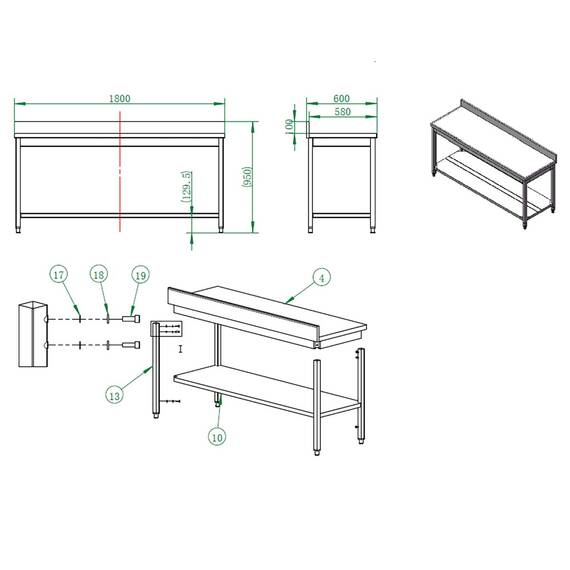 1800

(129.5)

(950)

600

580

100

17

18

19

4

I

13

10