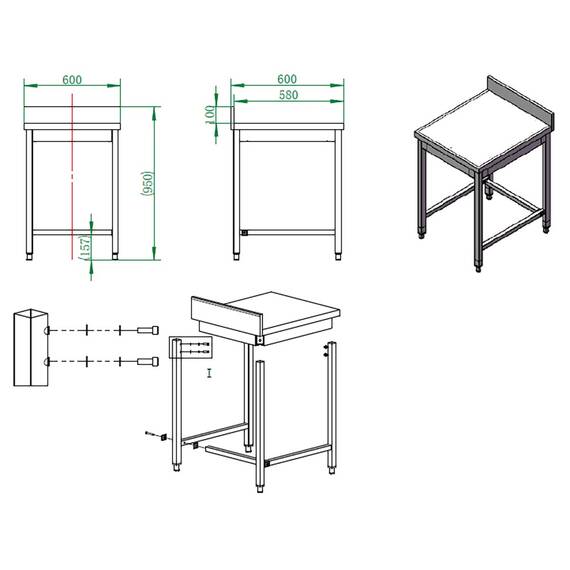 600

(950)

(157)

600

580

100

I