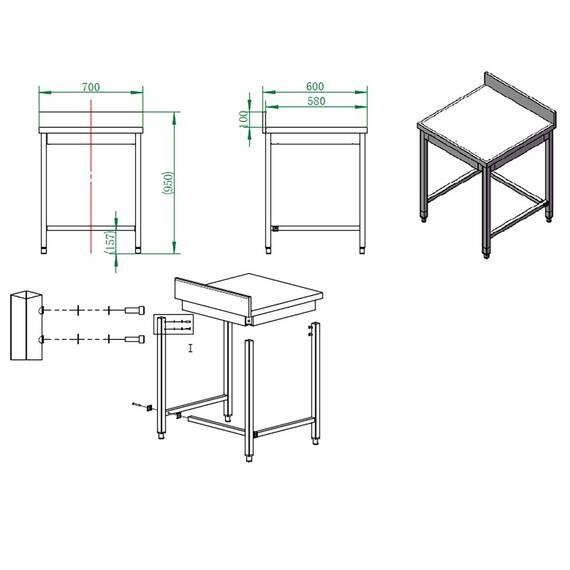 700
(950)
(157)
600
580
100
I