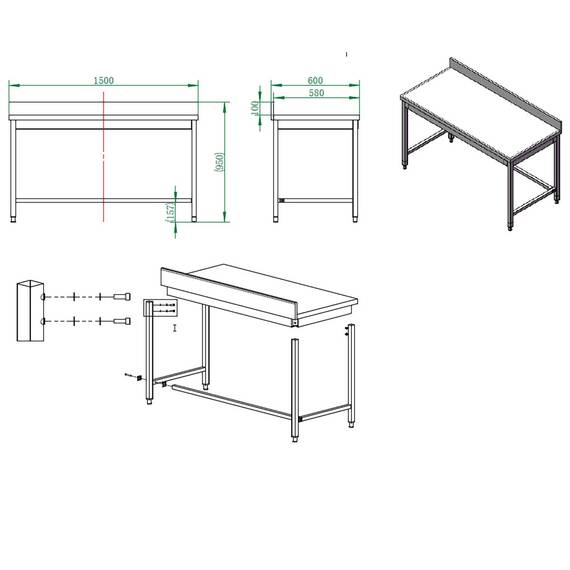 1500
(950)
(157)
600
580
100
I