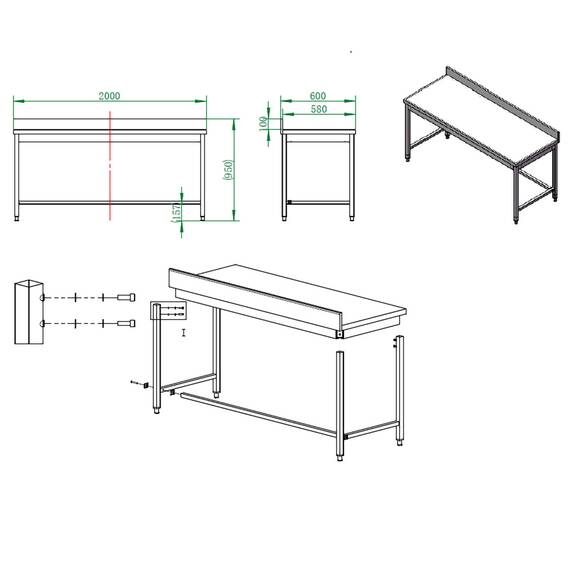 2000

(950)

(157)

600

580

100

I