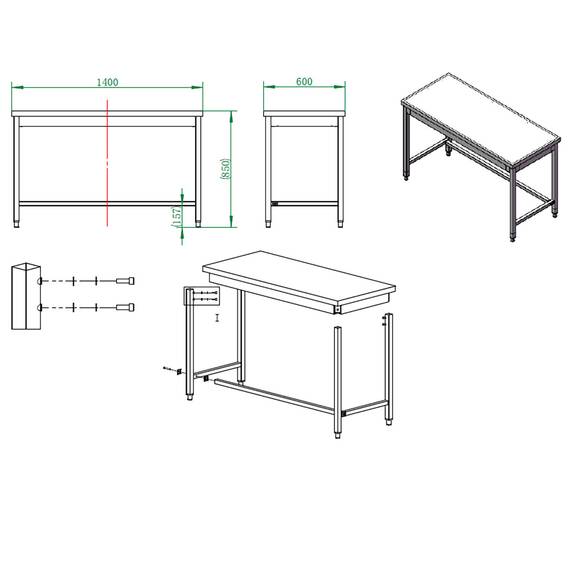 1400
(850)
157
600
I