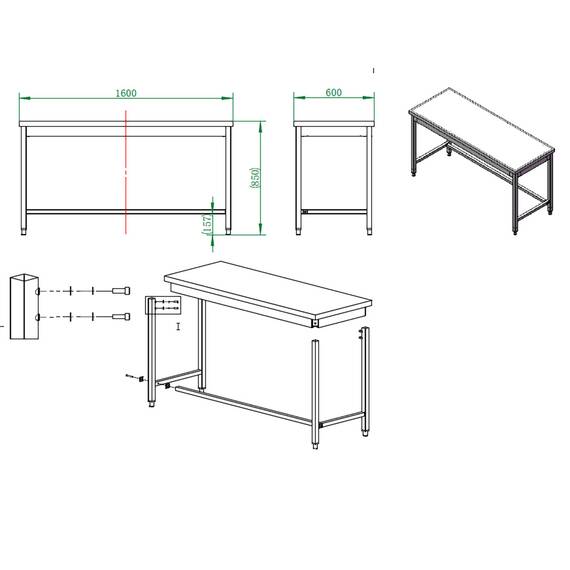 1600

600

(850)

(157)

I