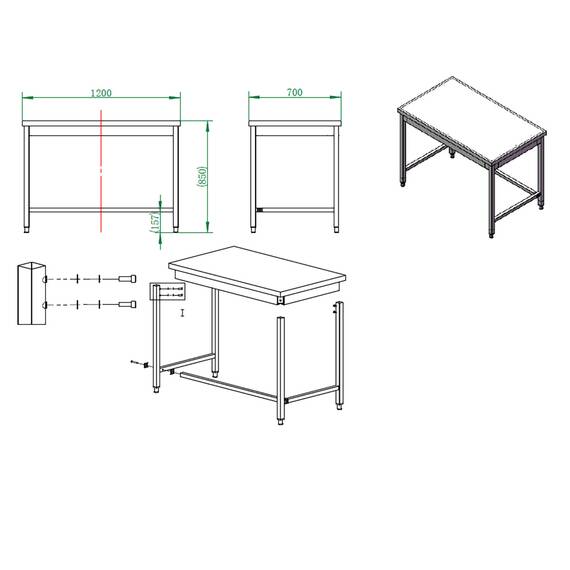 1200

(850)

(157)

700

I