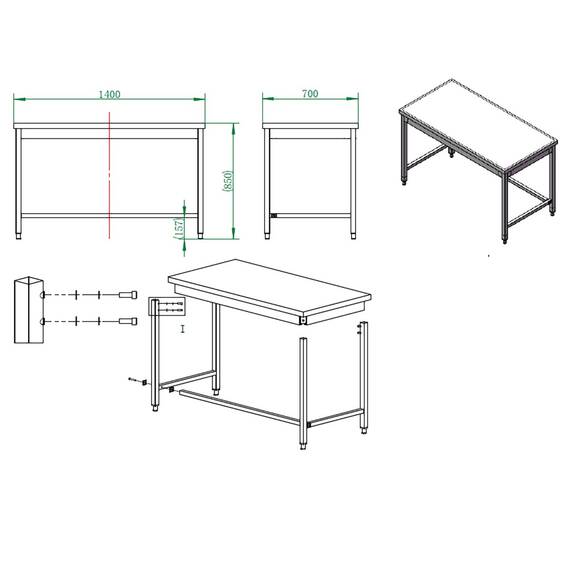 1400

700

(850)

(157)

I