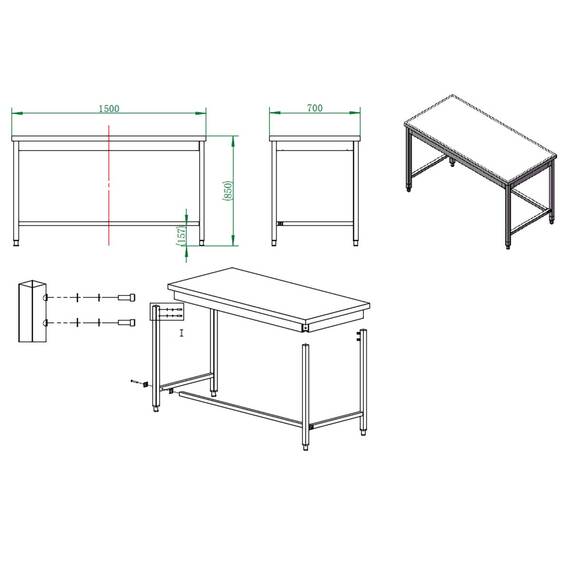 1500

700

(850)

(157)

I