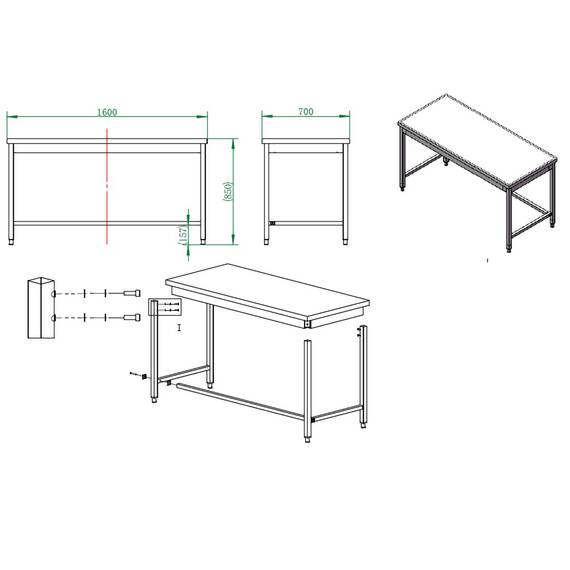 1600

700

(850)

(157)

I