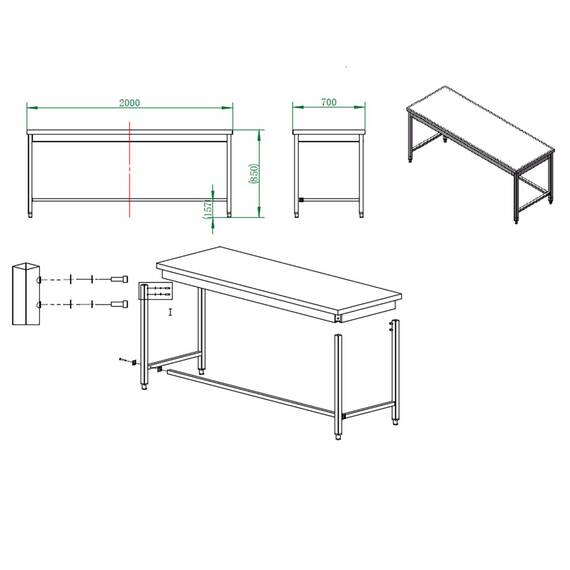 2000

700

(850)

(157)

I