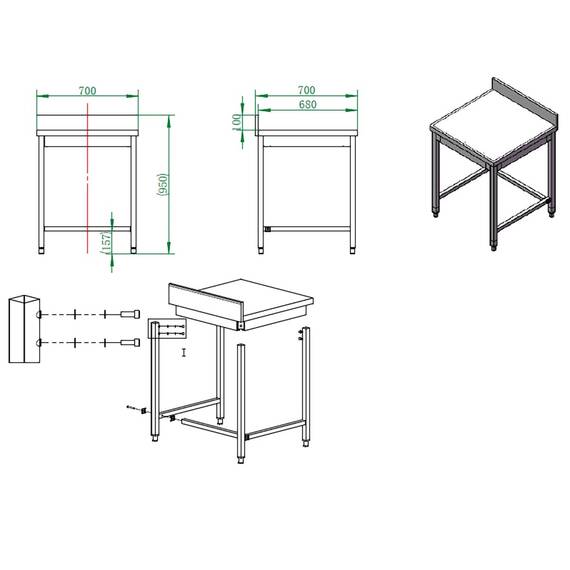 700

(950)

(157)

700

680

100

I