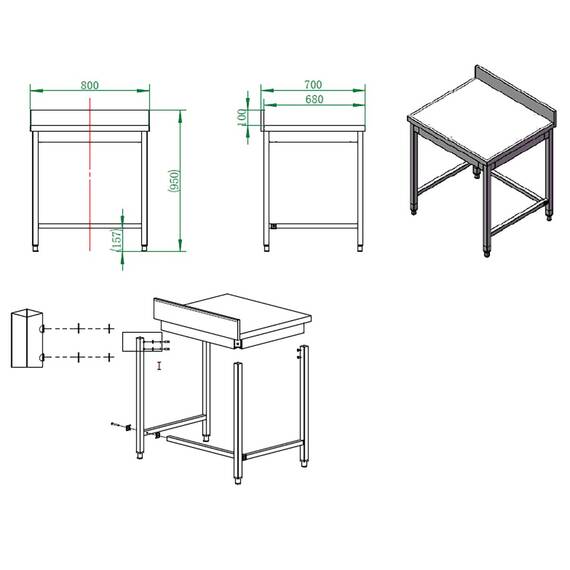 800

(950)

(157)

700

680

100

I