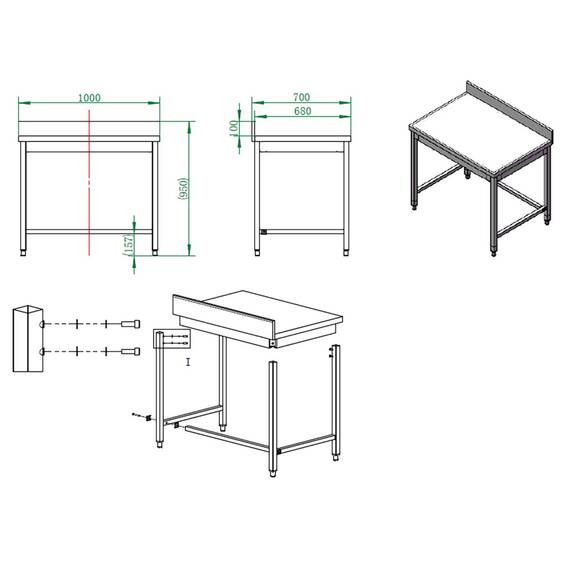 1000

(950)

(157)

700

680

100

I