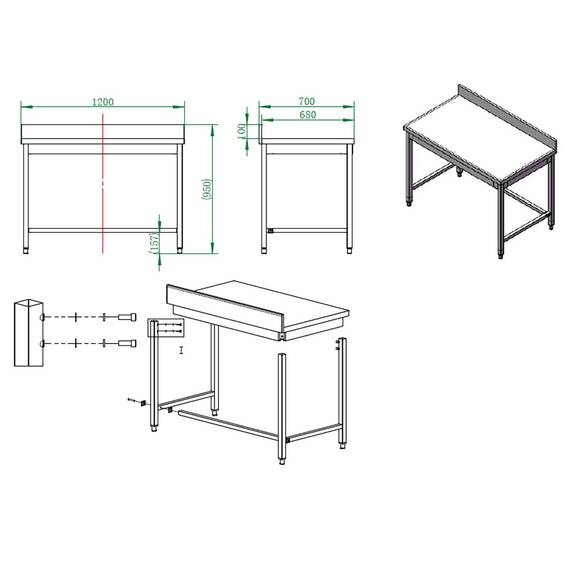 1200

(950)

(157)

700

680

100

I