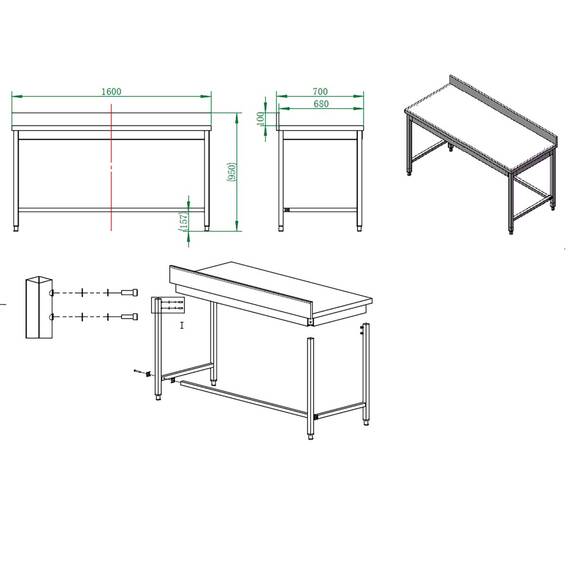 1600
(950)
(157)
700
680
100
I