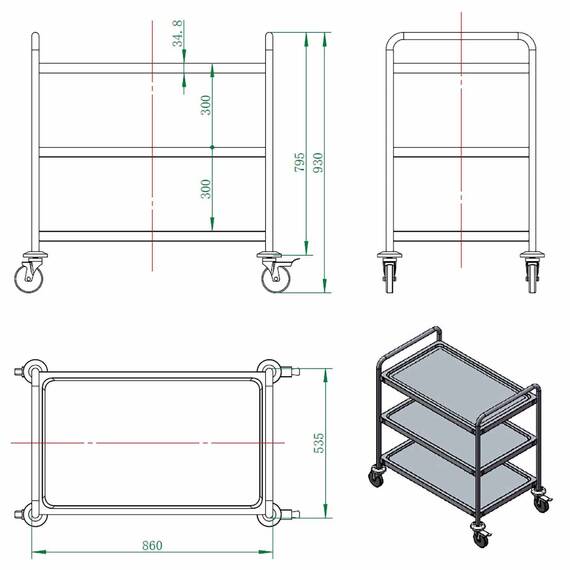 34.8
300
300
795
930
535
860