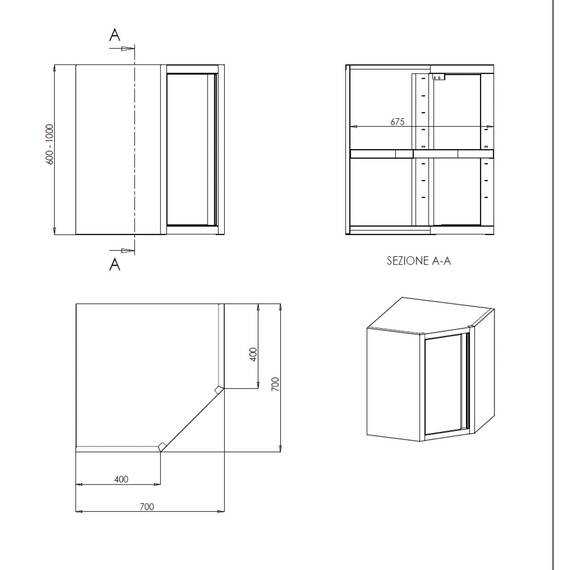 A

600 - 1000

A

675

SEZIONE A-A

400

700

400

700